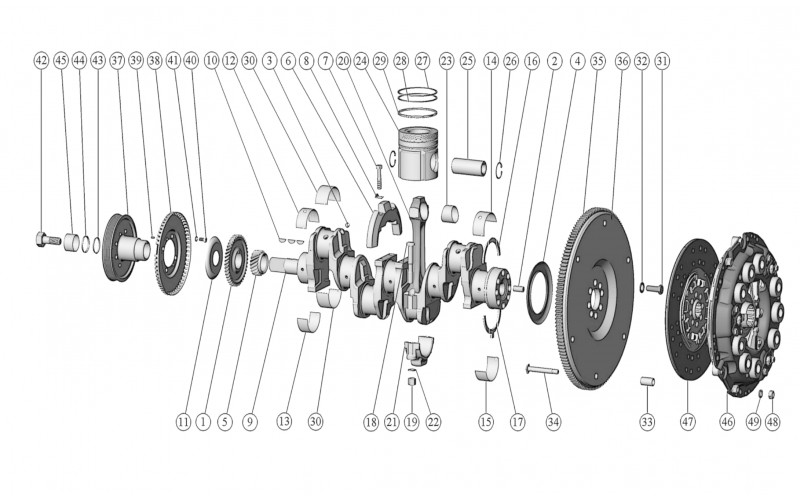 42 45 44 43 37 39 38 41 40 10 12 30 3 6 8 7 20 24 29 28 27 23 25 14 26 16 2 4 35 36 32 31

11 1 5 9 13 30 18 21 19 22 15 17 34 33 47 46 49 48