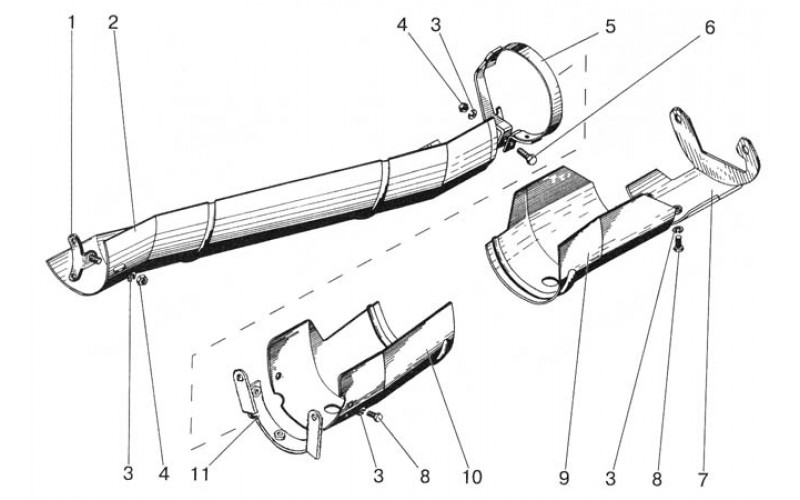 1
2
4
3
5
6
3
4
11
3
8
10
9
3
8
7