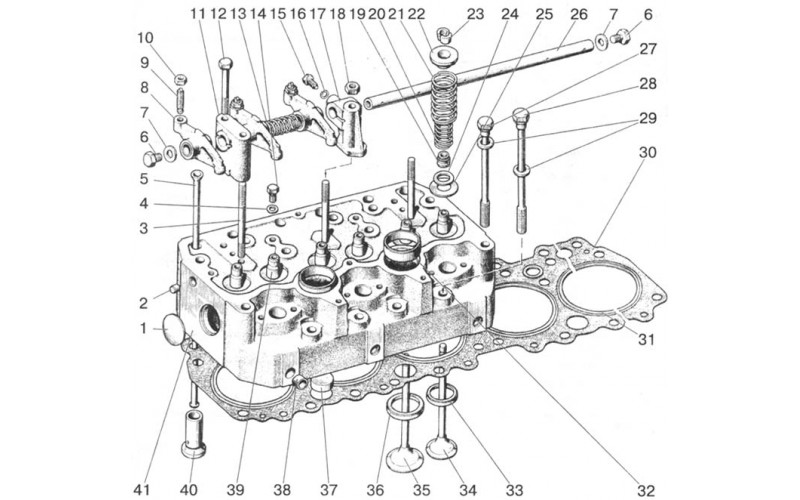 11 12 13 14 15 16 17 18 19 20 21 22 23 24 25 26 7 6
10
9
8
7
6
5
4
3
2
1
27
28
29
30
31
41 40 39 38 37 36 35 34 33 32