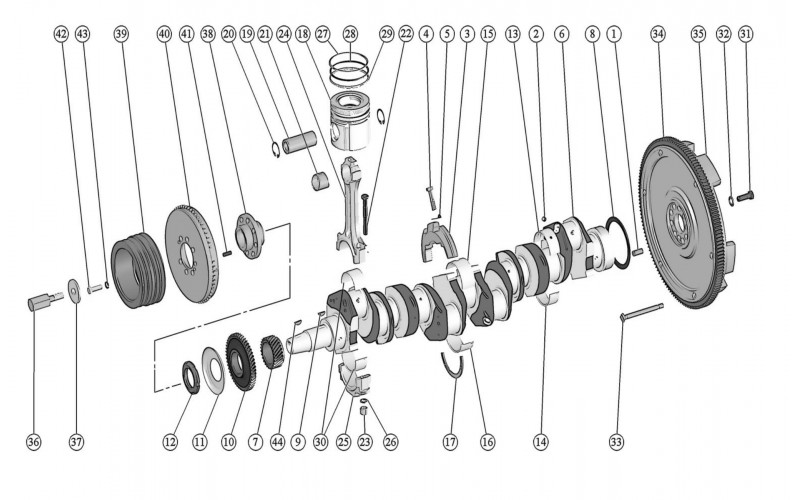 42 43 39 40 41 38 20 19 21 24 18 27 28 29 22 4 5 3 15 13 2 6 8 1 34 35 32 31

36 37 12 11 10 7 44 9 30 25 23 26 17 16 14 33