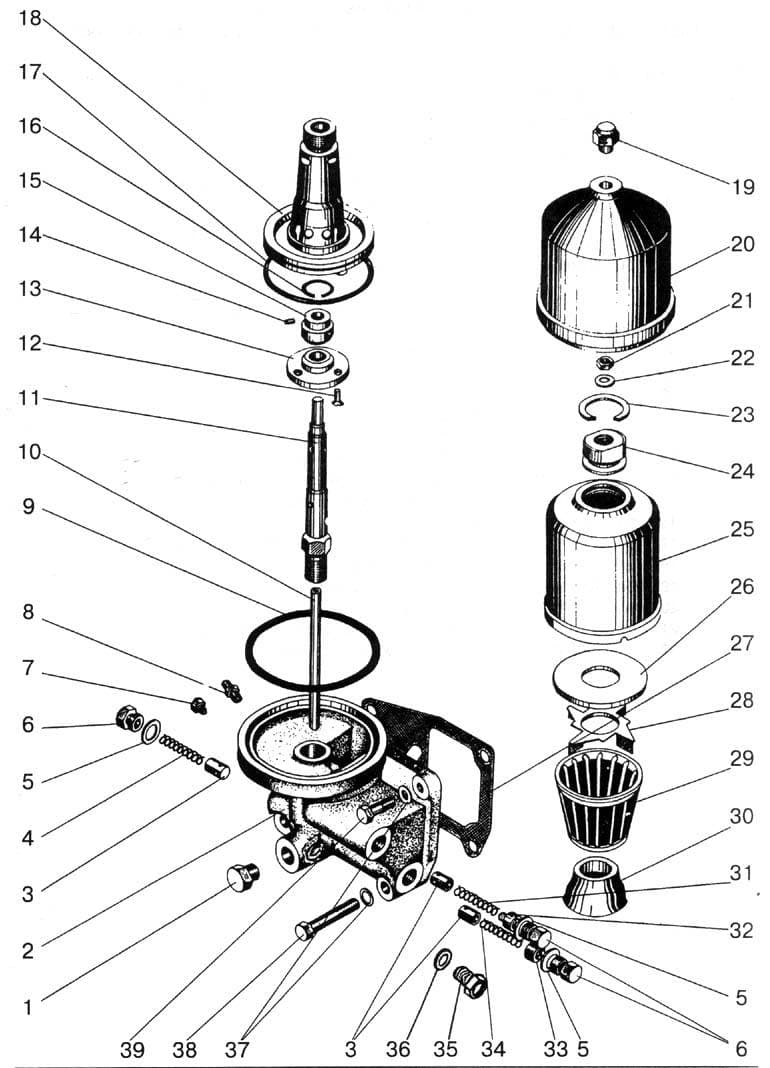 18
17
16
15
14
13
12
11
10
9
8
7
6
5
4
3
2
1
19
20
21
22
23
24
25
26
27
28
29
30
31
32
5
6
39 38 37 3 36 35 34 33 5